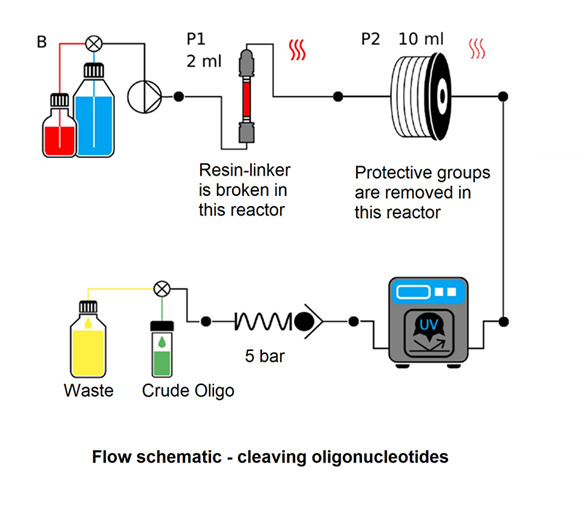 B

P1
2 ml

P2 10 ml

Resin-linker is broken in this reactor

Protective groups are removed in this reactor

UV

5 bar

Waste

Crude Oligo

Flow schematic - cleaving oligonucleotides